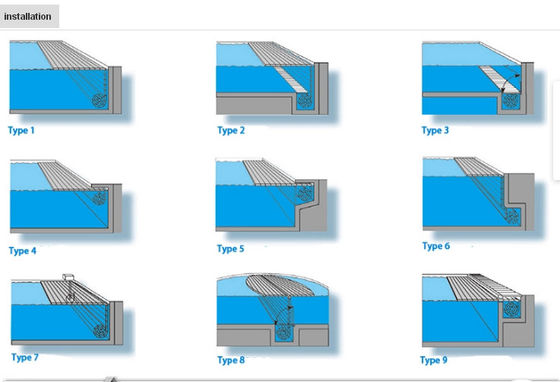 installation

Type 1

Type 2

Type 3

Type 4

Type 5

Type 6

Type 7

Type 8

Type 9