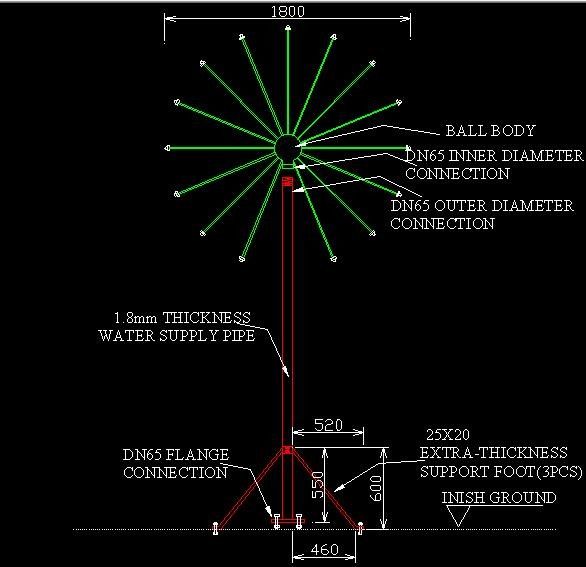 1800

BALL BODY

DN65 INNER DIAMETER CONNECTION

DN65 OUTER DIAMETER CONNECTION

1.8mm THICKNESS WATER SUPPLY PIPE

520

25X20 EXTRA-THICKNESS SUPPORT FOOT(3PCS)

DN65 FLANGE CONNECTION

550

600

INISH GROUND

460