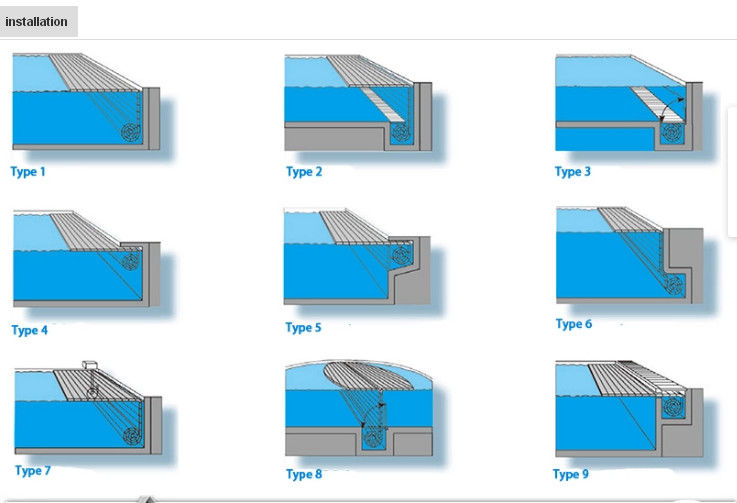 installation

Type 1

Type 2

Type 3

Type 4

Type 5

Type 6

Type 7

Type 8

Type 9