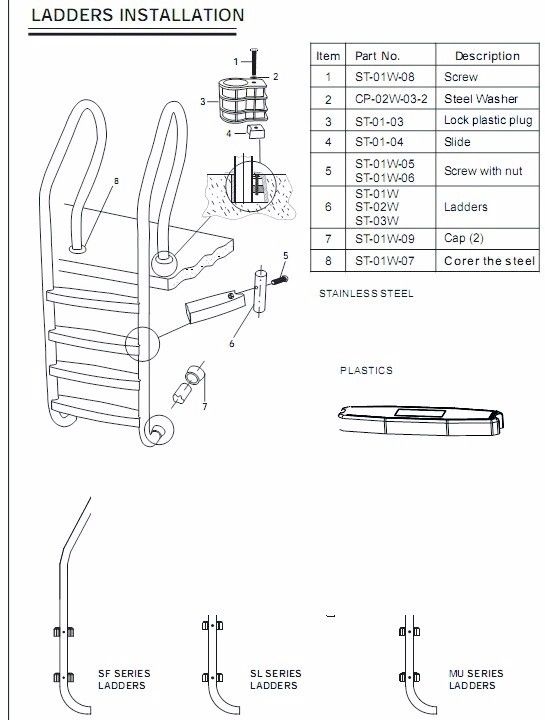 LADDERS INSTALLATION

1
2
3
4
8
5
6
7

| Item | Part No. | Description |
|---|---|---|
| 1 | ST-01W-08 | Screw |
| 2 | CP-02W-03-2 | Steel Washer |
| 3 | ST-01-03 | Lock plastic plug |
| 4 | ST-01-04 | Slide |
| 5 | ST-01W-05 ST-01W-06 | Screw with nut |
| 6 | ST-01W ST-02W ST-03W | Ladders |
| 7 | ST-01W-09 | Cap (2) |
| 8 | ST-01W-07 | Corer the steel |

STAINLESS STEEL

PLASTICS

SF SERIES LADDERS

SL SERIES LADDERS

MU SERIES LADDERS