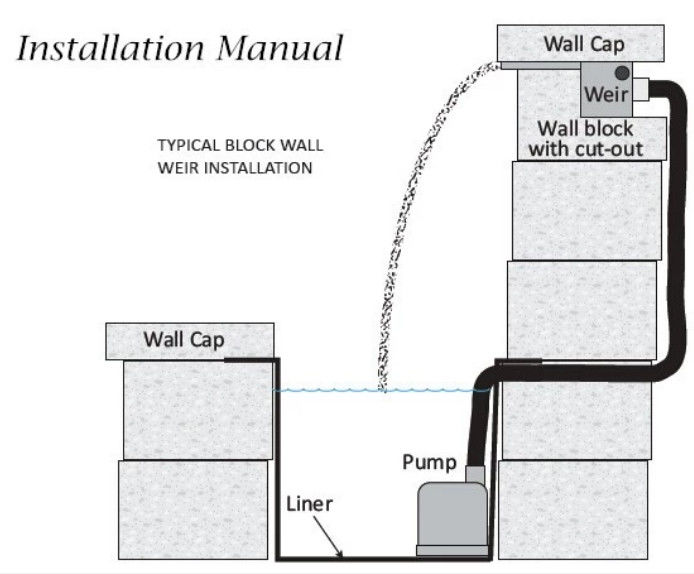 Installation Manual

TYPICAL BLOCK WALL WEIR INSTALLATION

Wall Cap

Weir

Wall block with cut-out

Wall Cap

Pump

Liner