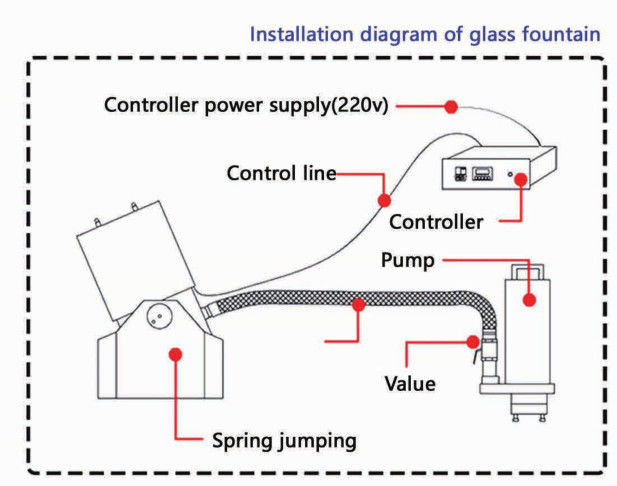 Installation diagram of glass fountain

Controller power supply(220v)

Control line

Controller

Pump

Value

Spring jumping